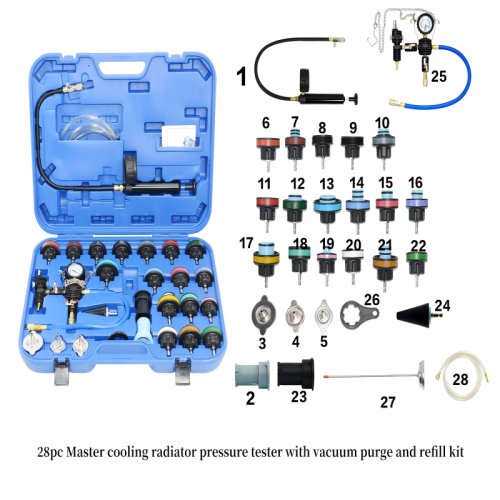 1
25
6 7 8 9 10
11 12 13 14 15 16
17 18 19 20 21 22
26
24
3 4 5
2 23 27 28

28pc Master cooling radiator pressure tester with vacuum purge and refill kit