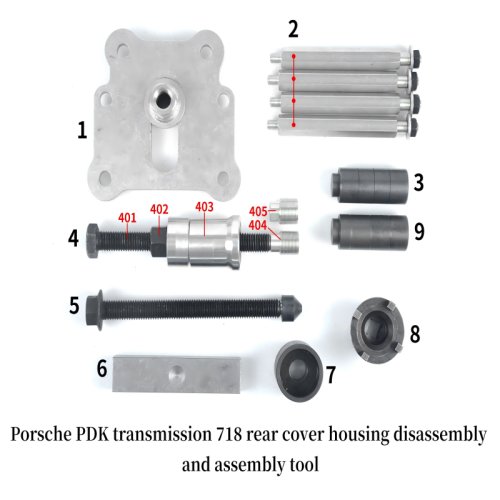 2

1

3

401 402 403 405 404

4

9

5

8

6

7

Porsche PDK transmission 718 rear cover housing disassembly and assembly tool